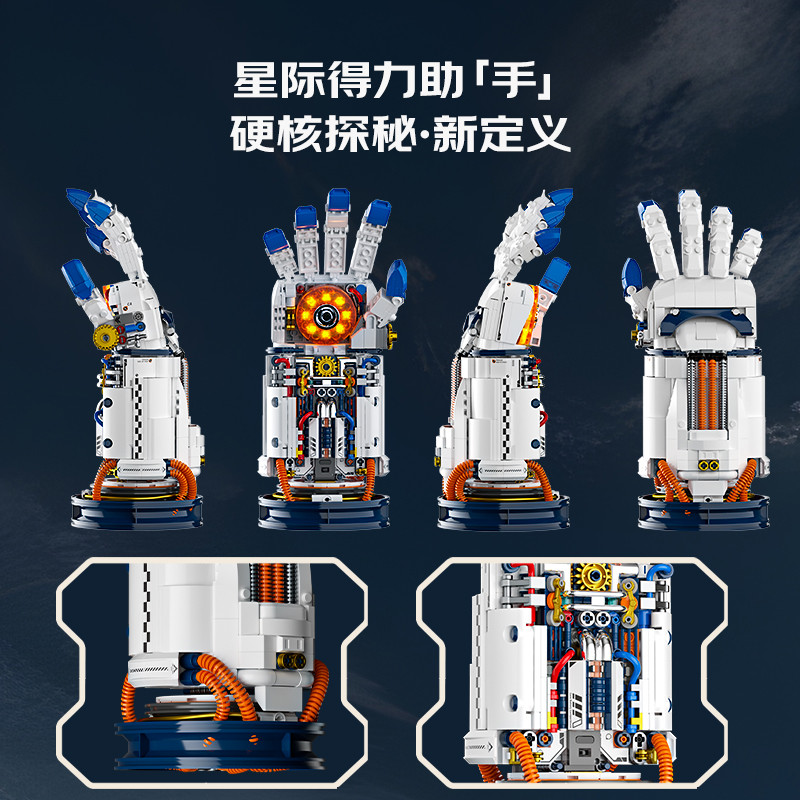 星际得力助「手」
硬核探秘·新定义